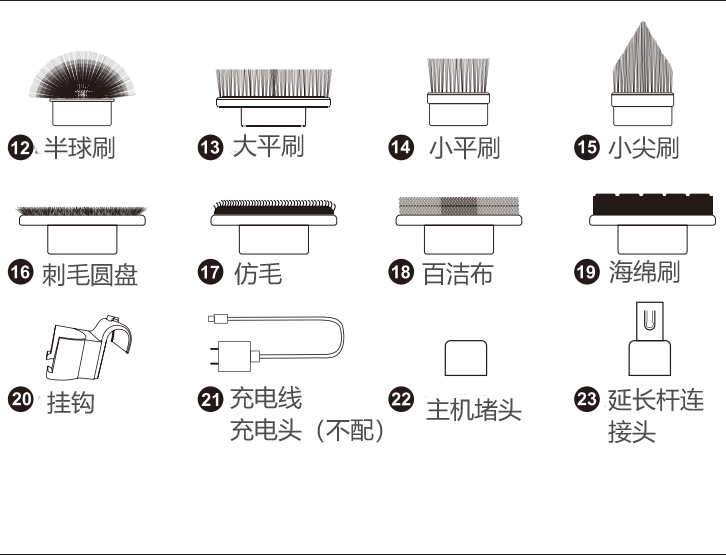 12 半球刷

13 大平刷

14 小平刷

15 小尖刷

16 刺毛圆盘

17 仿毛

18 百洁布

19 海绵刷

20 挂钩

21 充电线 充电头（不配）

22 主机堵头

23 延长杆连接头